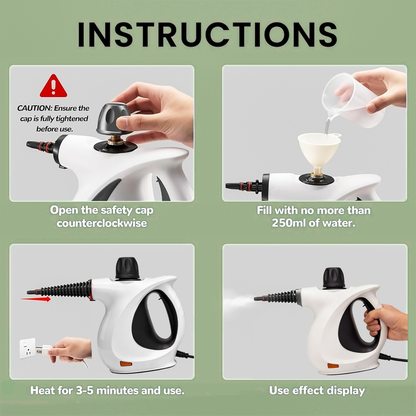 INSTRUCTIONS

CAUTION: Ensure the cap is fully tightened before use.

Open the safety cap counterclockwise

Fill with no more than 250ml of water.

Heat for 3-5 minutes and use.

Use effect display