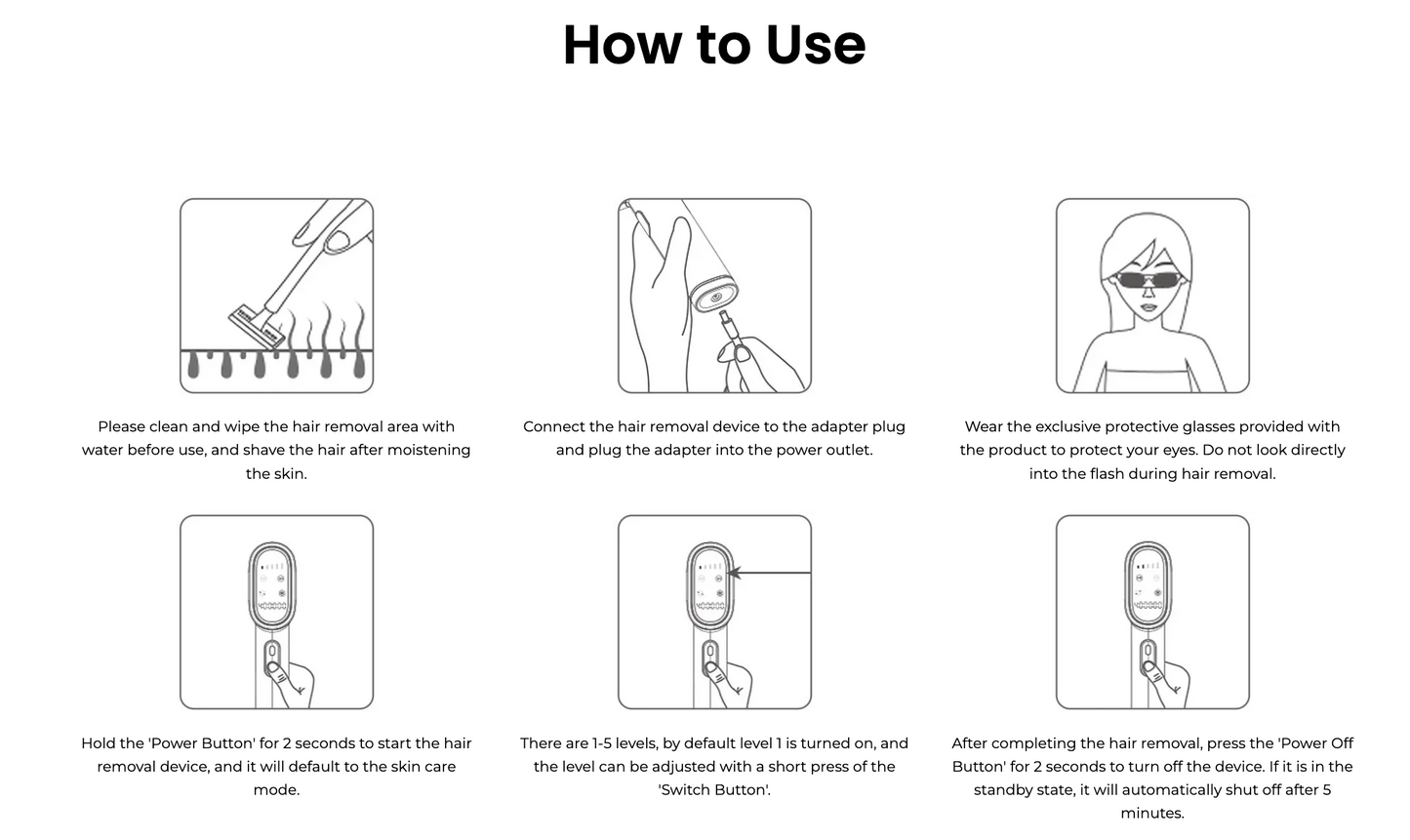 How to Use

Please clean and wipe the hair removal area with water before use, and shave the hair after moistening the skin.

Connect the hair removal device to the adapter plug and plug the adapter into the power outlet.

Wear the exclusive protective glasses provided with the product to protect your eyes. Do not look directly into the flash during hair removal.

Hold the 'Power Button' for 2 seconds to start the hair removal device, and it will default to the skin care mode.

There are 1-5 levels, by default level 1 is turned on, and the level can be adjusted with a short press of the 'Switch Button'.

After completing the hair removal, press the 'Power Off Button' for 2 seconds to turn off the device. If it is in the standby state, it will automatically shut off after 5 minutes.