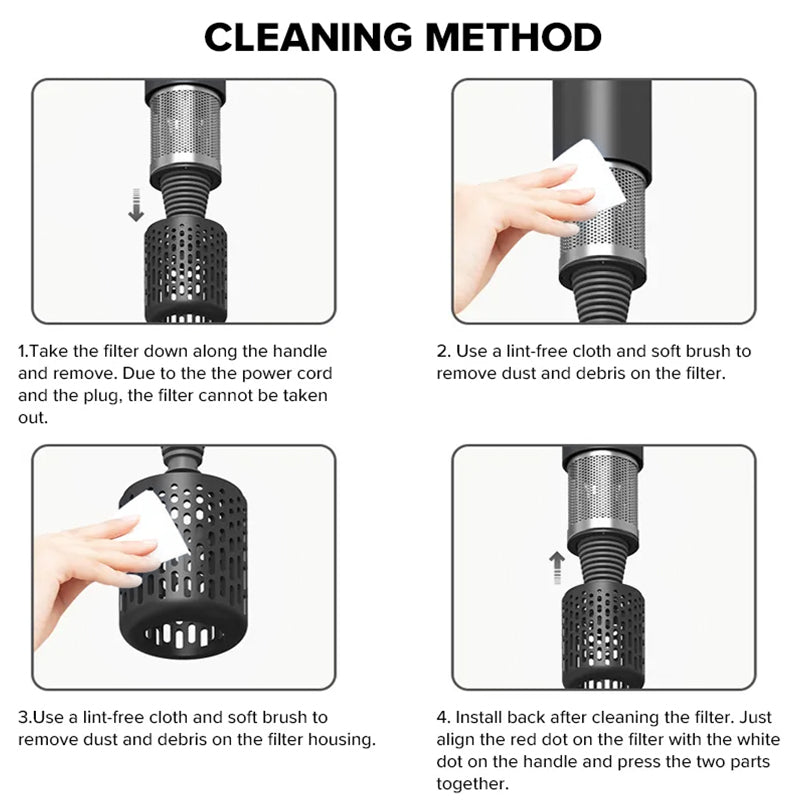 CLEANING METHOD

1.Take the filter down along the handle and remove. Due to the the power cord and the plug, the filter cannot be taken out.

2. Use a lint-free cloth and soft brush to remove dust and debris on the filter.

3.Use a lint-free cloth and soft brush to remove dust and debris on the filter housing.

4. Install back after cleaning the filter. Just align the red dot on the filter with the white dot on the handle and press the two parts together.